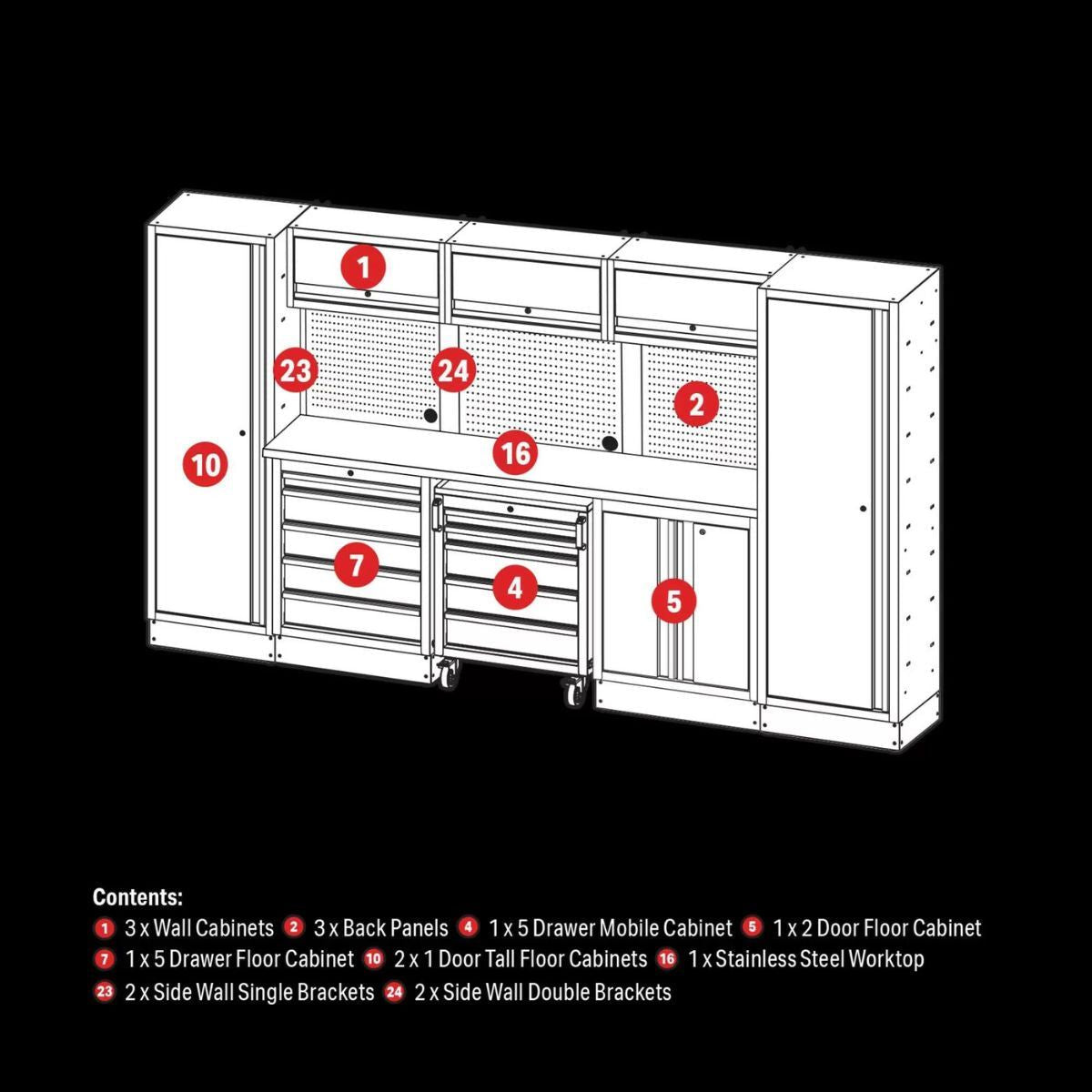 1
23
24
2
10
16
7
4
5

Contents:
1 3 x Wall Cabinets 2 3 x Back Panels 4 1 x 5 Drawer Mobile Cabinet 5 1 x 2 Door Floor Cabinet
7 1 x 5 Drawer Floor Cabinet 10 2 x 1 Door Tall Floor Cabinets 16 1 x Stainless Steel Worktop
23 2 x Side Wall Single Brackets 24 2 x Side Wall Double Brackets