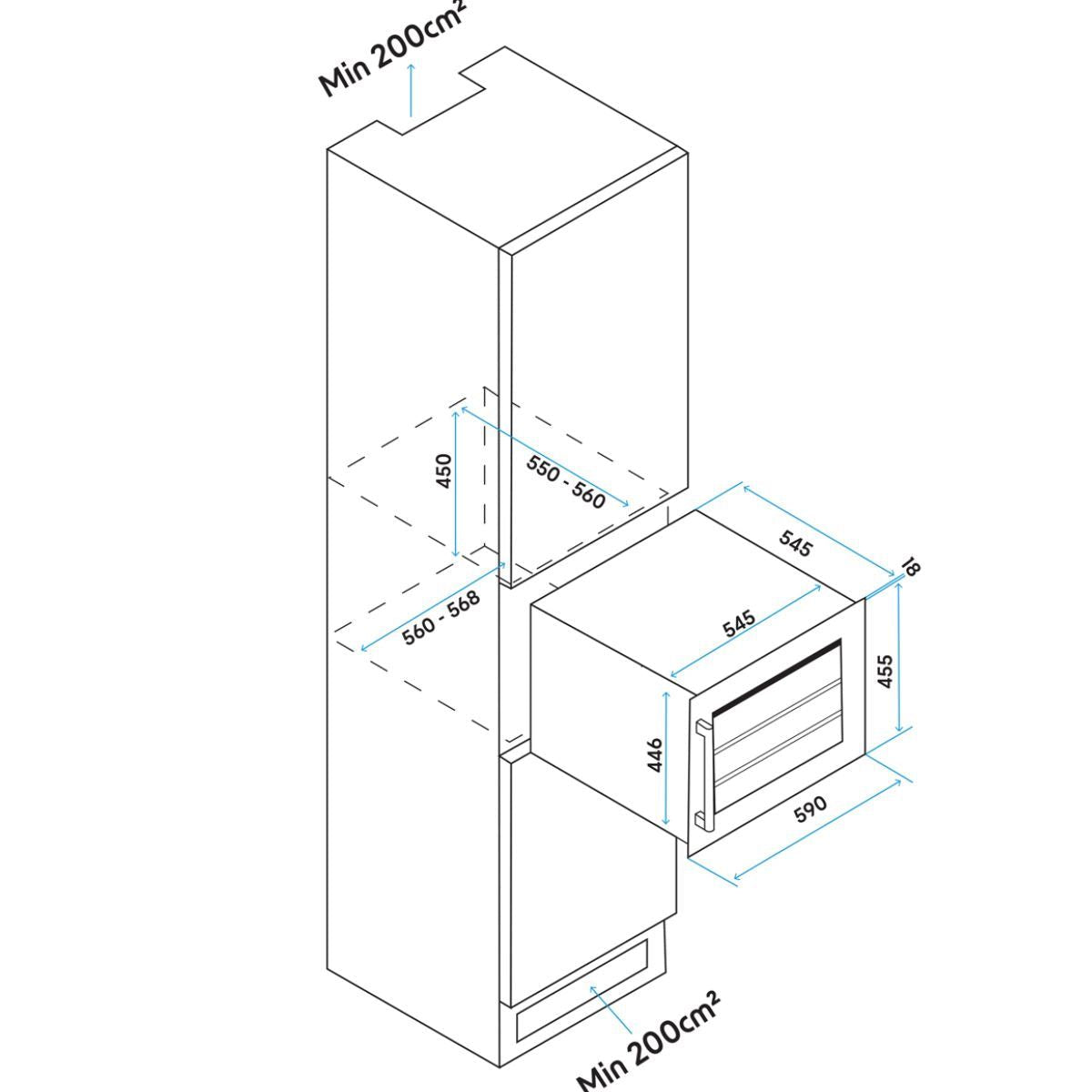 Min 200cm²

450

550 - 560

560 - 568

545

18

545

455

446

590

Min 200cm²