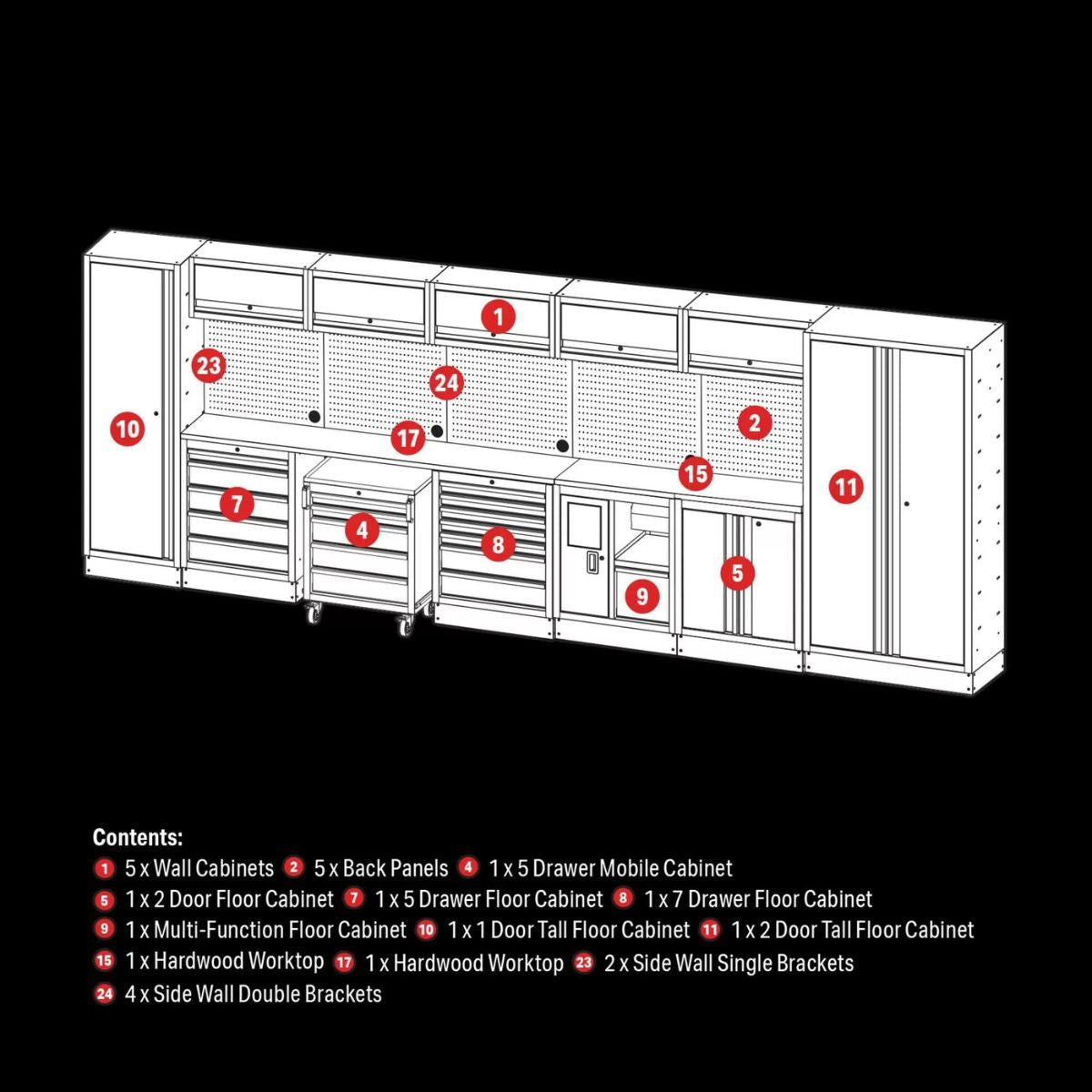 1
23
24
10
17
2
15
11
7
4
8
5
9

Contents:
1 5 x Wall Cabinets 2 5 x Back Panels 4 1 x 5 Drawer Mobile Cabinet
5 1 x 2 Door Floor Cabinet 7 1 x 5 Drawer Floor Cabinet 8 1 x 7 Drawer Floor Cabinet
9 1 x Multi-Function Floor Cabinet 10 1 x 1 Door Tall Floor Cabinet 11 1 x 2 Door Tall Floor Cabinet
15 1 x Hardwood Worktop 17 1 x Hardwood Worktop 23 2 x Side Wall Single Brackets
24 4 x Side Wall Double Brackets