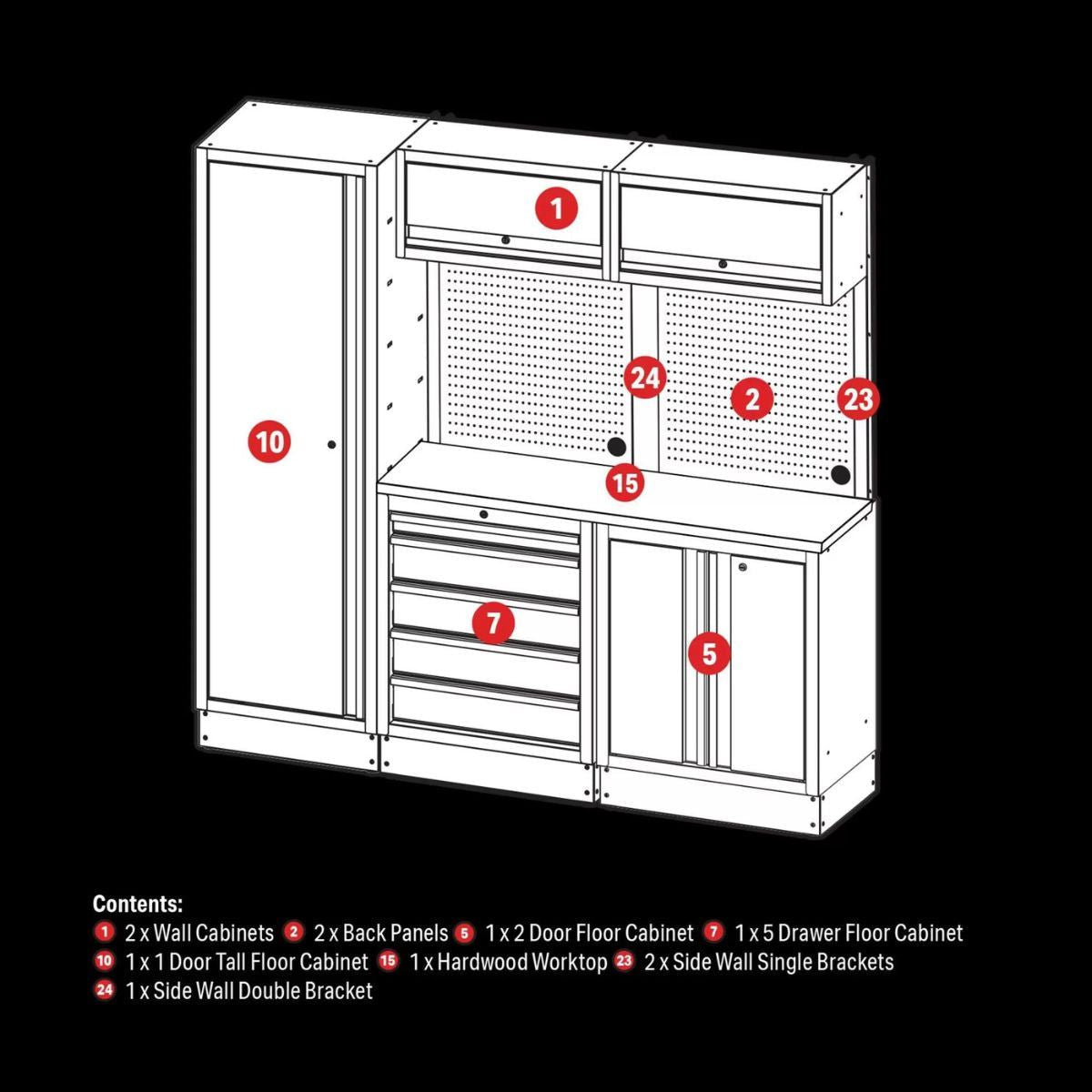 1

24

2

23

10

15

7

5

Contents:

1 2 x Wall Cabinets 2 2 x Back Panels 5 1 x 2 Door Floor Cabinet 7 1 x 5 Drawer Floor Cabinet
10 1 x 1 Door Tall Floor Cabinet 15 1 x Hardwood Worktop 23 2 x Side Wall Single Brackets
24 1 x Side Wall Double Bracket