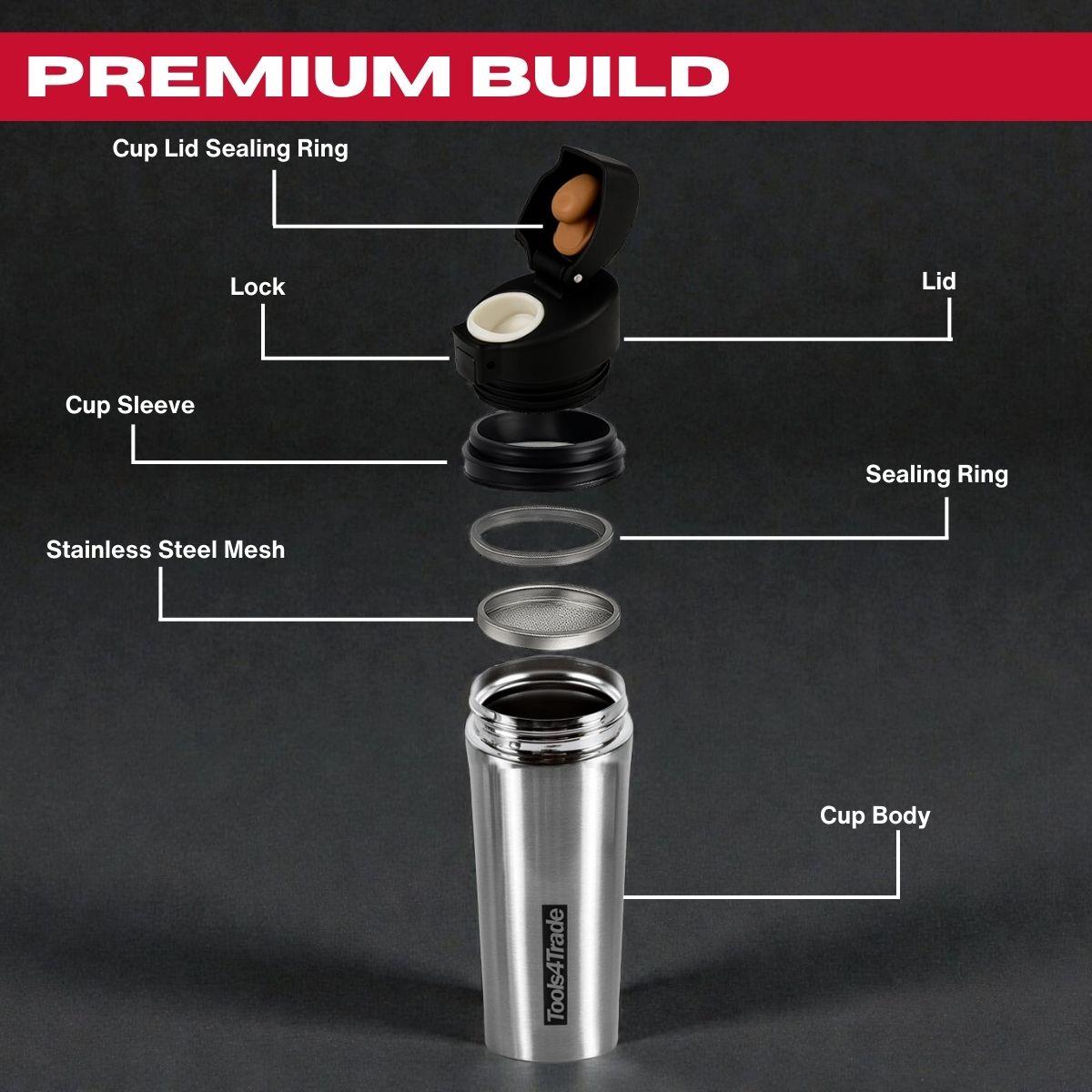 PREMIUM BUILD

Cup Lid Sealing Ring

Lock

Lid

Cup Sleeve

Sealing Ring

Stainless Steel Mesh

Cup Body

Tools4Trade