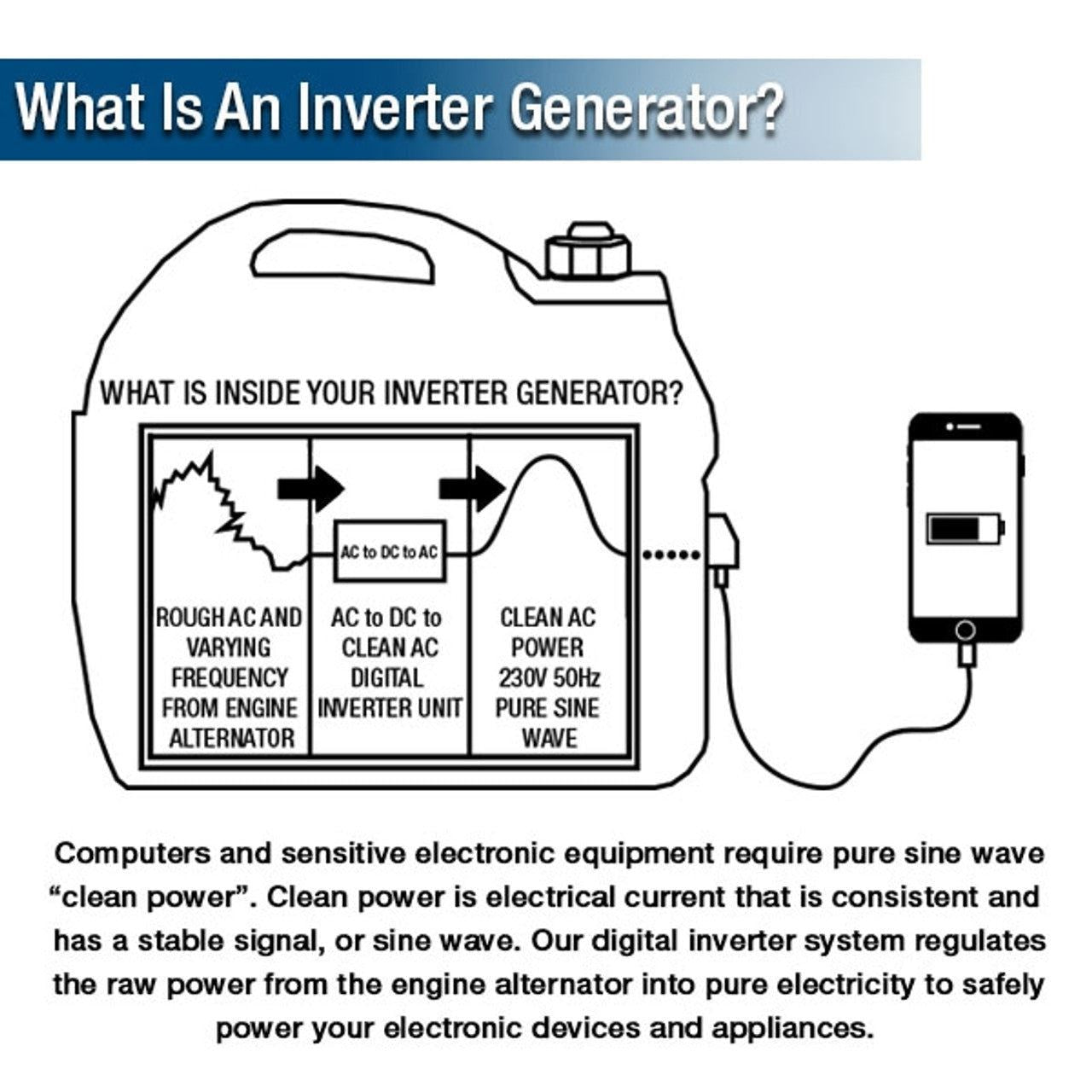 What Is An Inverter Generator?

WHAT IS INSIDE YOUR INVERTER GENERATOR?

AC to DC to AC

ROUGH AC AND VARYING FREQUENCY FROM ENGINE ALTERNATOR

AC to DC to CLEAN AC DIGITAL INVERTER UNIT

CLEAN AC POWER 230V 50Hz PURE SINE WAVE

Computers and sensitive electronic equipment require pure sine wave “clean power”. Clean power is electrical current that is consistent and has a stable signal, or sine wave. Our digital inverter system regulates the raw power from the engine alternator into pure electricity to safely power your electronic devices and appliances.