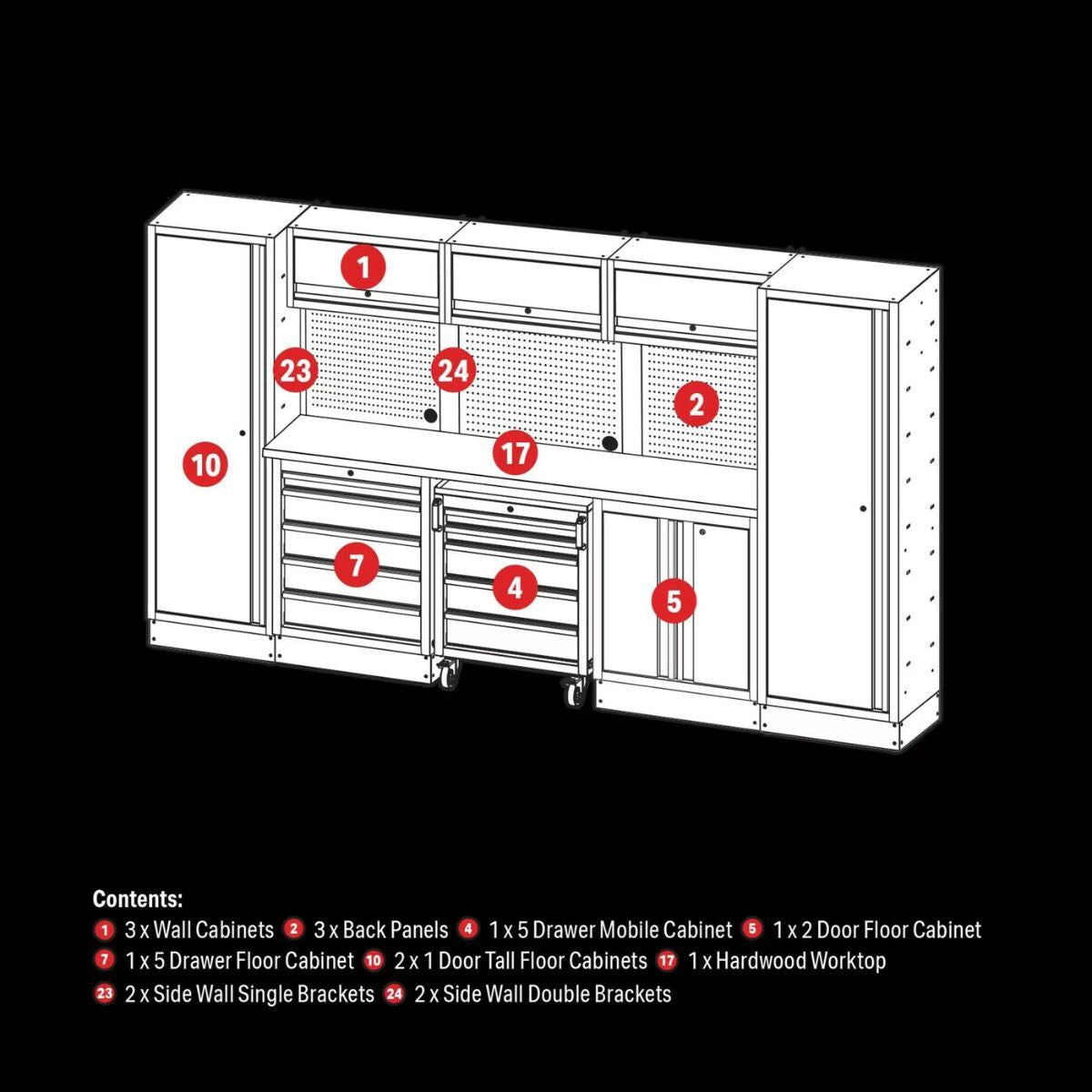 1
23
24
2
10
17
7
4
5

Contents:
1 3 x Wall Cabinets 2 3 x Back Panels 4 1 x 5 Drawer Mobile Cabinet 5 1 x 2 Door Floor Cabinet
7 1 x 5 Drawer Floor Cabinet 10 2 x 1 Door Tall Floor Cabinets 17 1 x Hardwood Worktop
23 2 x Side Wall Single Brackets 24 2 x Side Wall Double Brackets