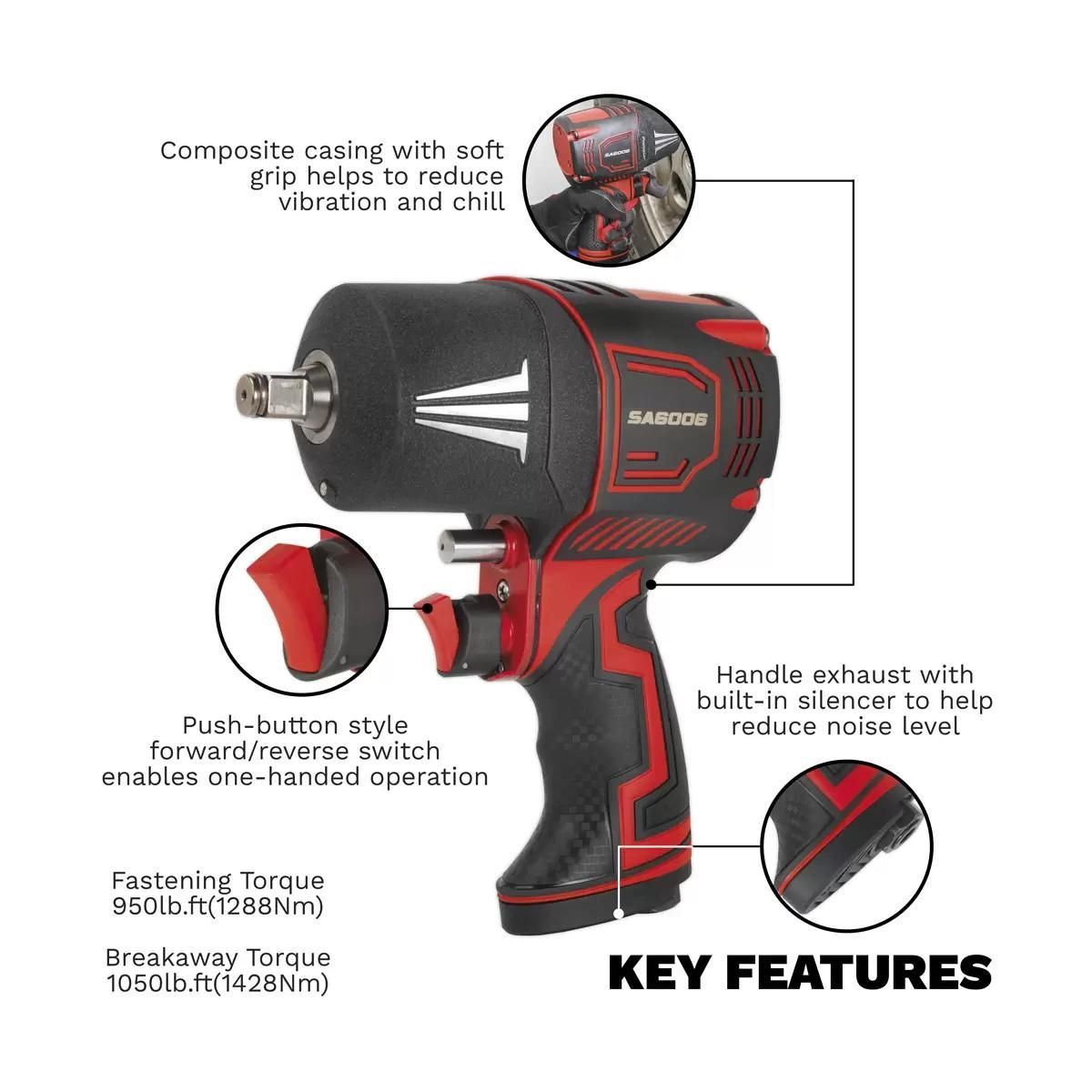 Composite casing with soft grip helps to reduce vibration and chill

SA6006

SA6006

Push-button style forward/reverse switch enables one-handed operation

Handle exhaust with built-in silencer to help reduce noise level

Fastening Torque
950lb.ft(1288Nm)

Breakaway Torque
1050lb.ft(1428Nm)

KEY FEATURES