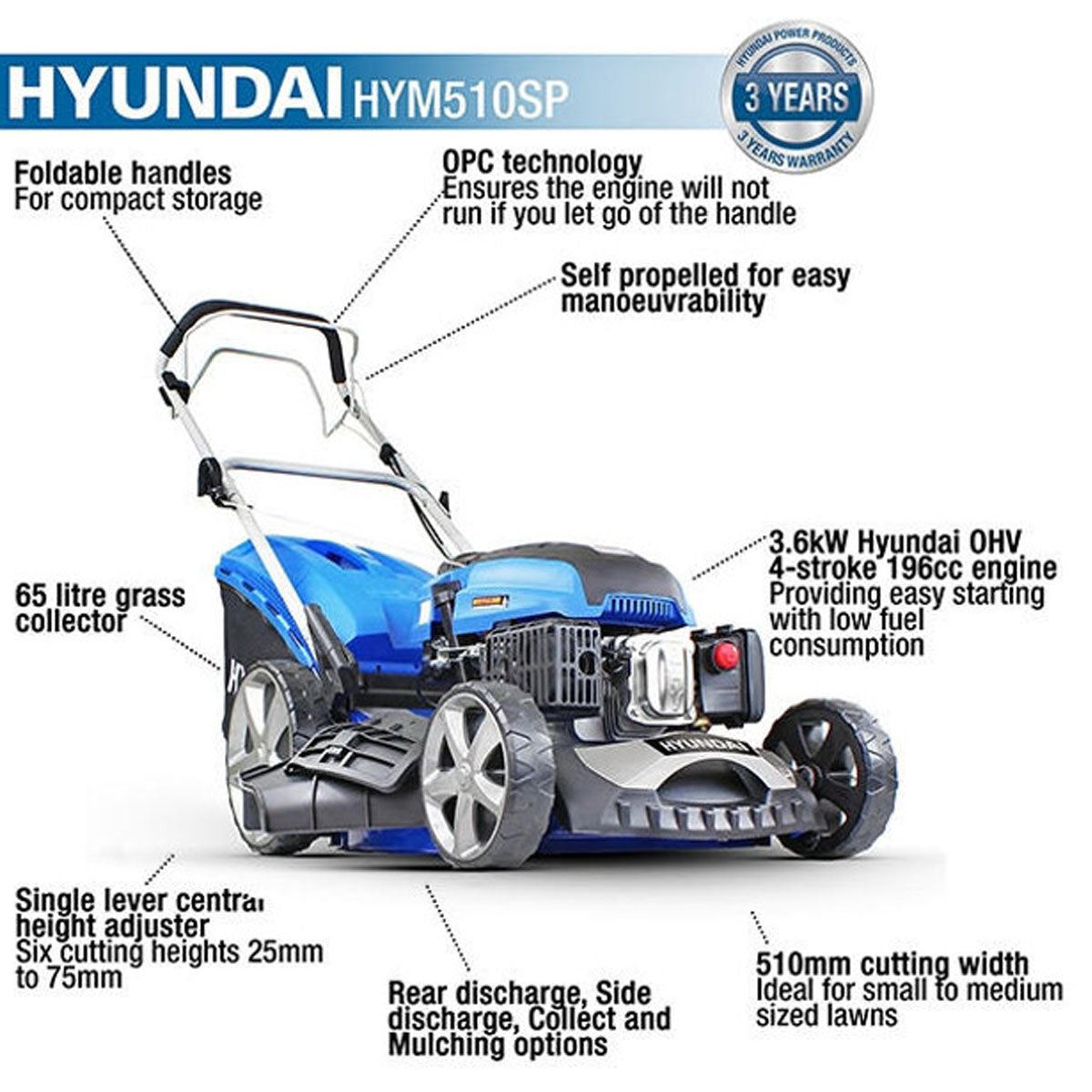 HYUNDAI HYM510SP

HYUNDAI POWER PRODUCTS
3 YEARS
3 YEARS WARRANTY

Foldable handles
For compact storage

OPC technology
Ensures the engine will not run if you let go of the handle

Self propelled for easy manoeuvrability

3.6kW Hyundai OHV 4-stroke 196cc engine
Providing easy starting with low fuel consumption

65 litre grass collector

HYUNDAI

Single lever central height adjuster
Six cutting heights 25mm to 75mm

Rear discharge, Side discharge, Collect and Mulching options

510mm cutting width
Ideal for small to medium sized lawns