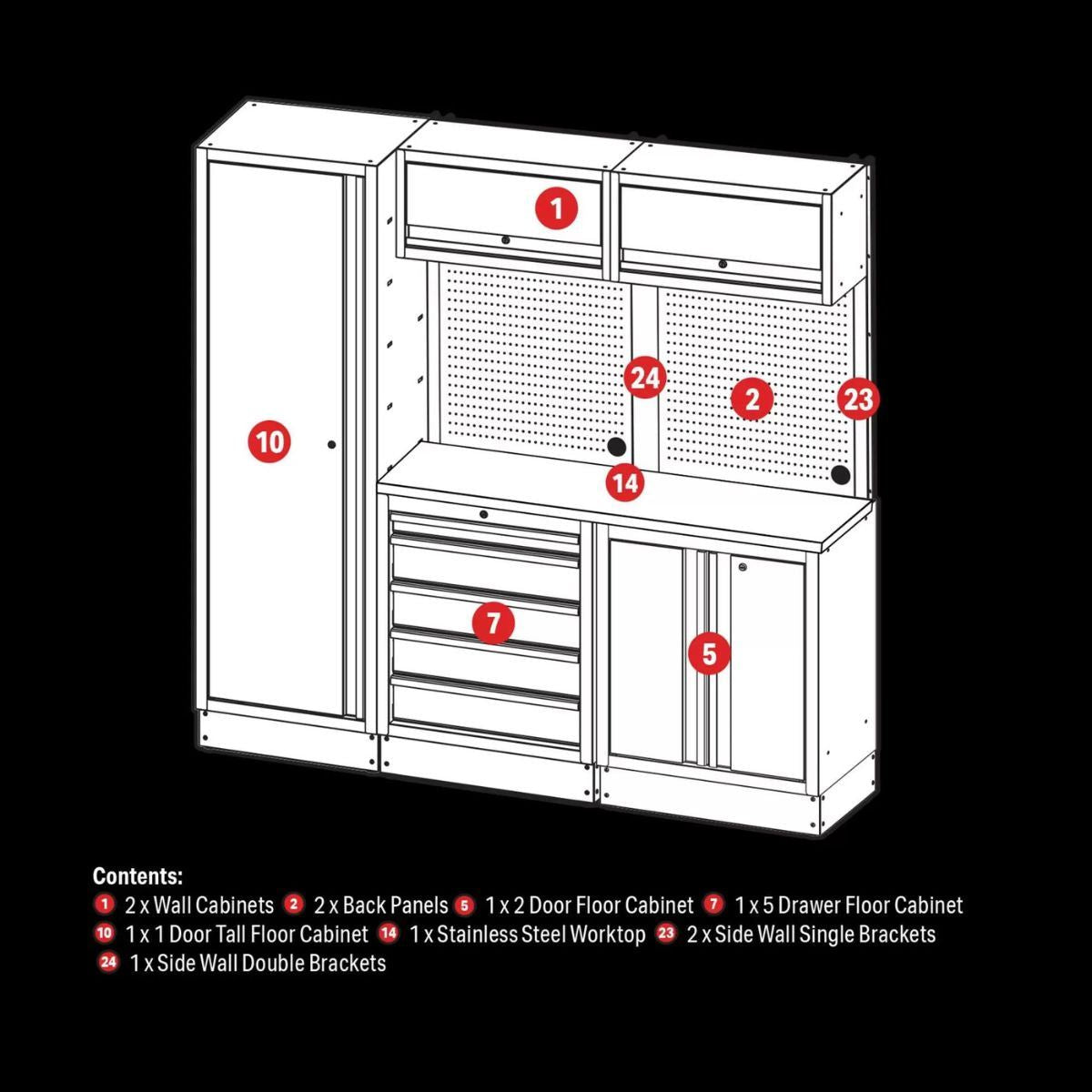 1

24

2

23

10

14

7

5

Contents:
1 2 x Wall Cabinets 2 2 x Back Panels 5 1 x 2 Door Floor Cabinet 7 1 x 5 Drawer Floor Cabinet
10 1 x 1 Door Tall Floor Cabinet 14 1 x Stainless Steel Worktop 23 2 x Side Wall Single Brackets
24 1 x Side Wall Double Brackets