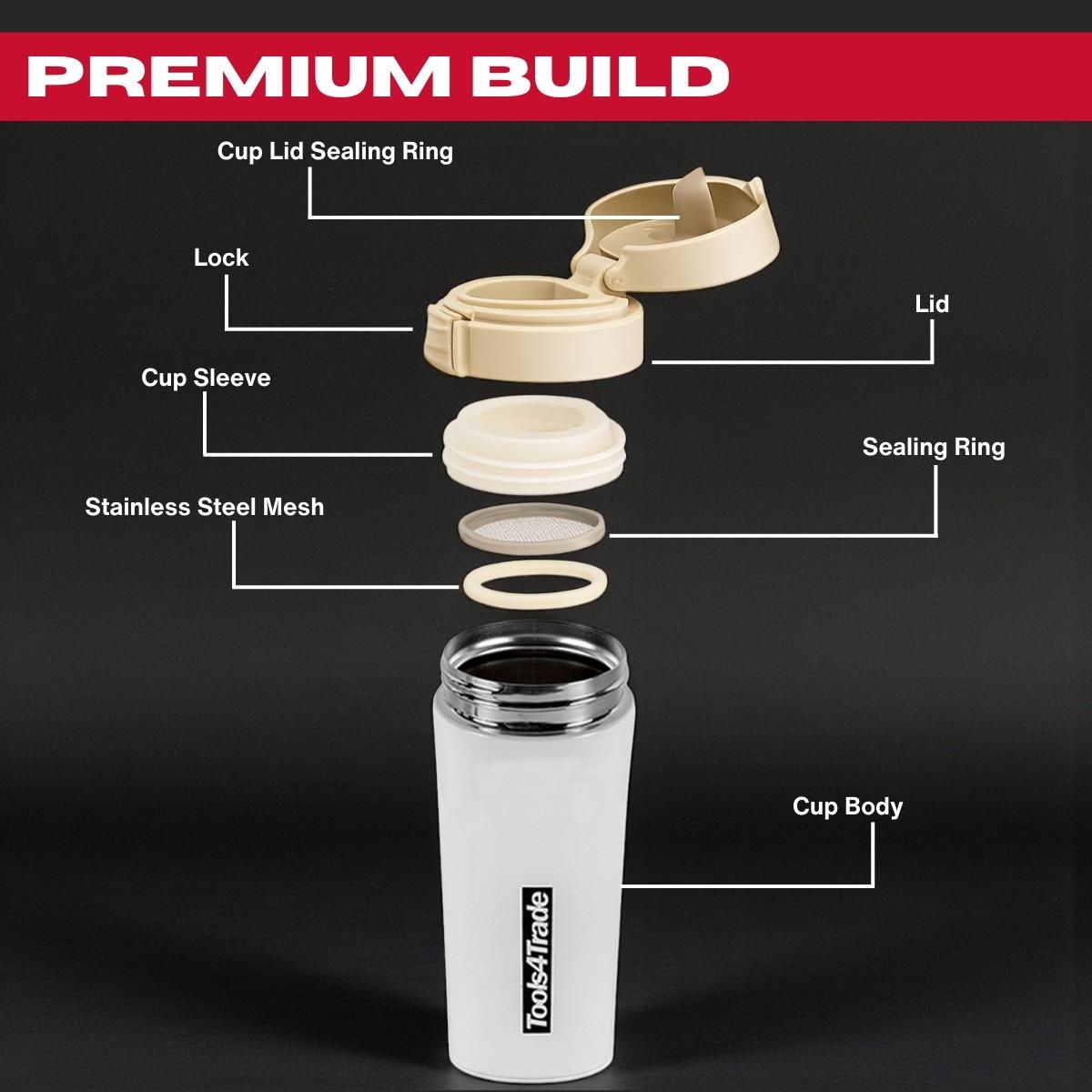 PREMIUM BUILD

Cup Lid Sealing Ring

Lock

Lid

Cup Sleeve

Sealing Ring

Stainless Steel Mesh

Cup Body

Tools4Trade