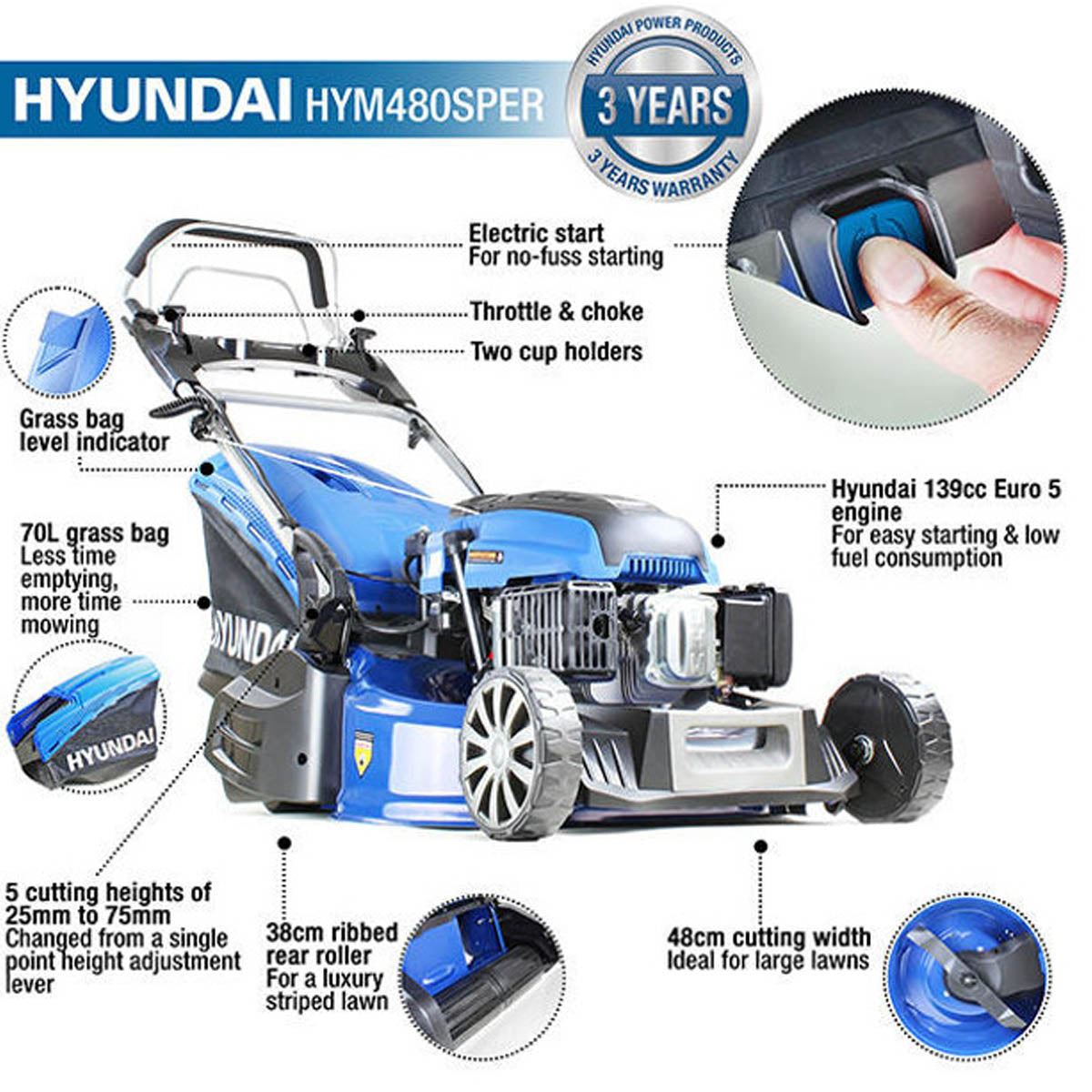 HYUNDAI HYM480SPER

HYUNDAI POWER PRODUCTS
3 YEARS
3 YEARS WARRANTY

Electric start
For no-fuss starting

Throttle & choke

Two cup holders

Grass bag level indicator

70L grass bag
Less time emptying, more time mowing

Hyundai 139cc Euro 5 engine
For easy starting & low fuel consumption

HYUNDAI

HYUNDAI

5 cutting heights of 25mm to 75mm
Changed from a single point height adjustment lever

38cm ribbed rear roller
For a luxury striped lawn

48cm cutting width
Ideal for large lawns