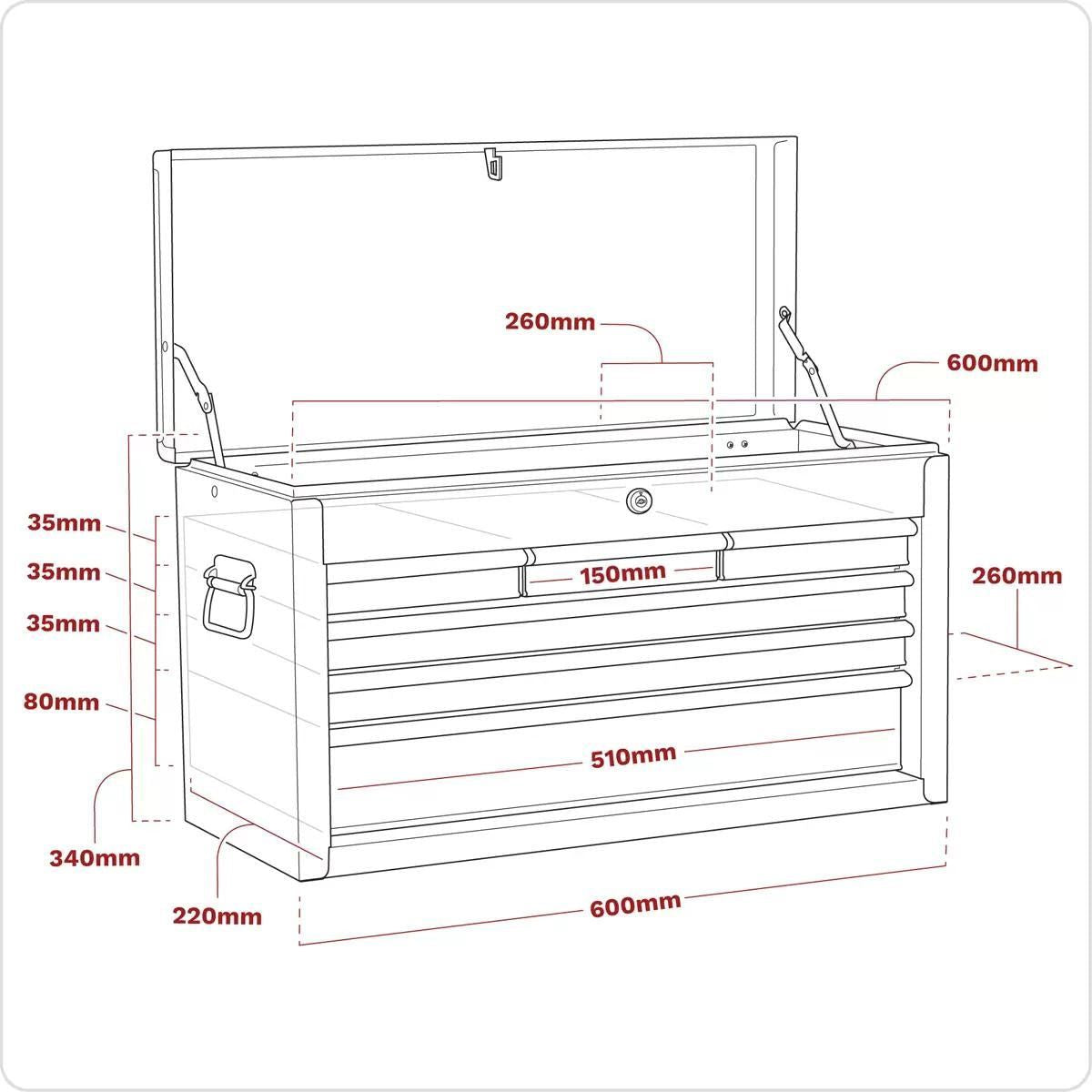 260mm
600mm
35mm
35mm
35mm
80mm
150mm
260mm
510mm
340mm
220mm
600mm