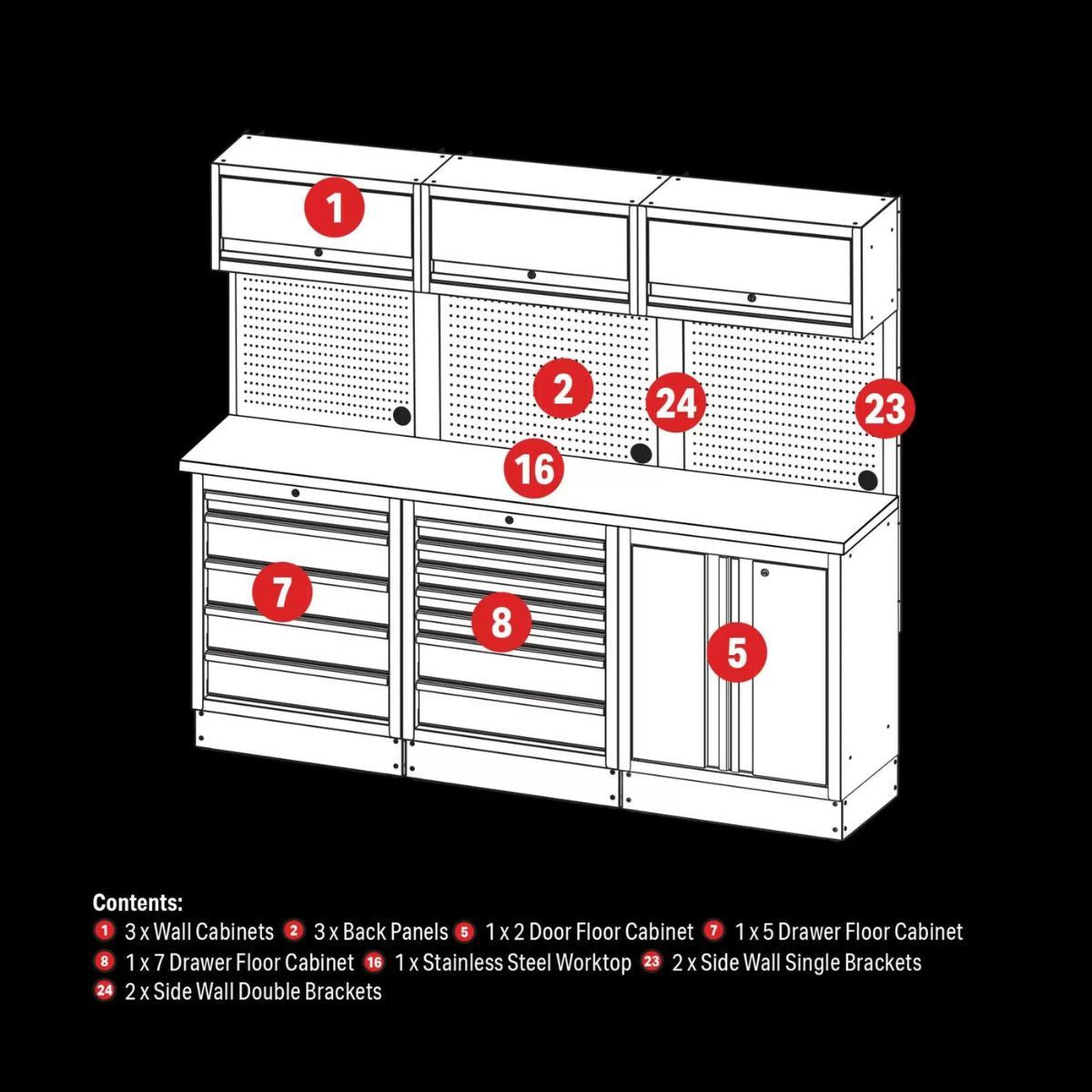 1

2

24

23

16

7

8

5

Contents:
1 3 x Wall Cabinets 2 3 x Back Panels 5 1 x 2 Door Floor Cabinet 7 1 x 5 Drawer Floor Cabinet
8 1 x 7 Drawer Floor Cabinet 16 1 x Stainless Steel Worktop 23 2 x Side Wall Single Brackets
24 2 x Side Wall Double Brackets